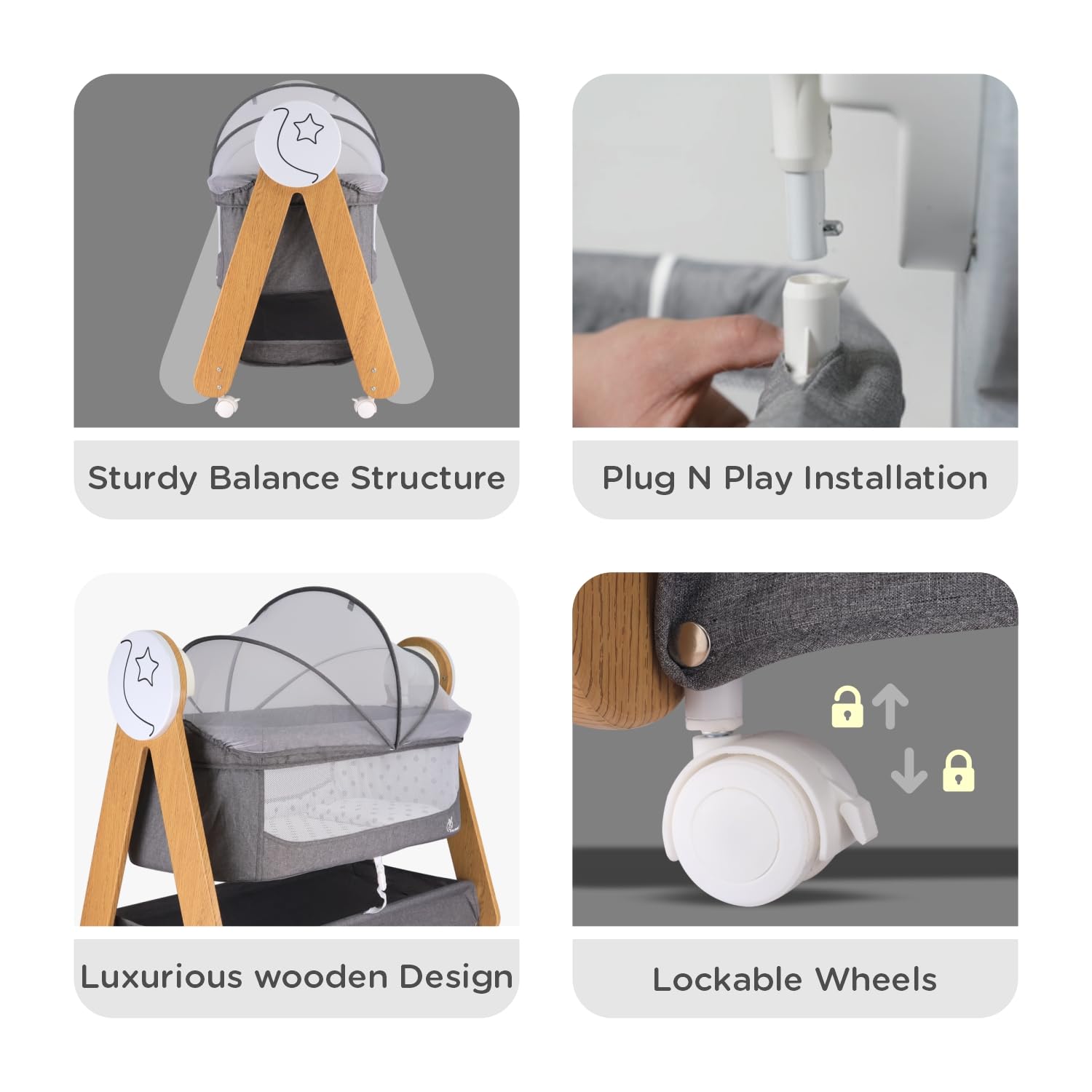 Sturdy Balance Structure

Plug N Play Installation

Luxurious wooden Design

Lockable Wheels