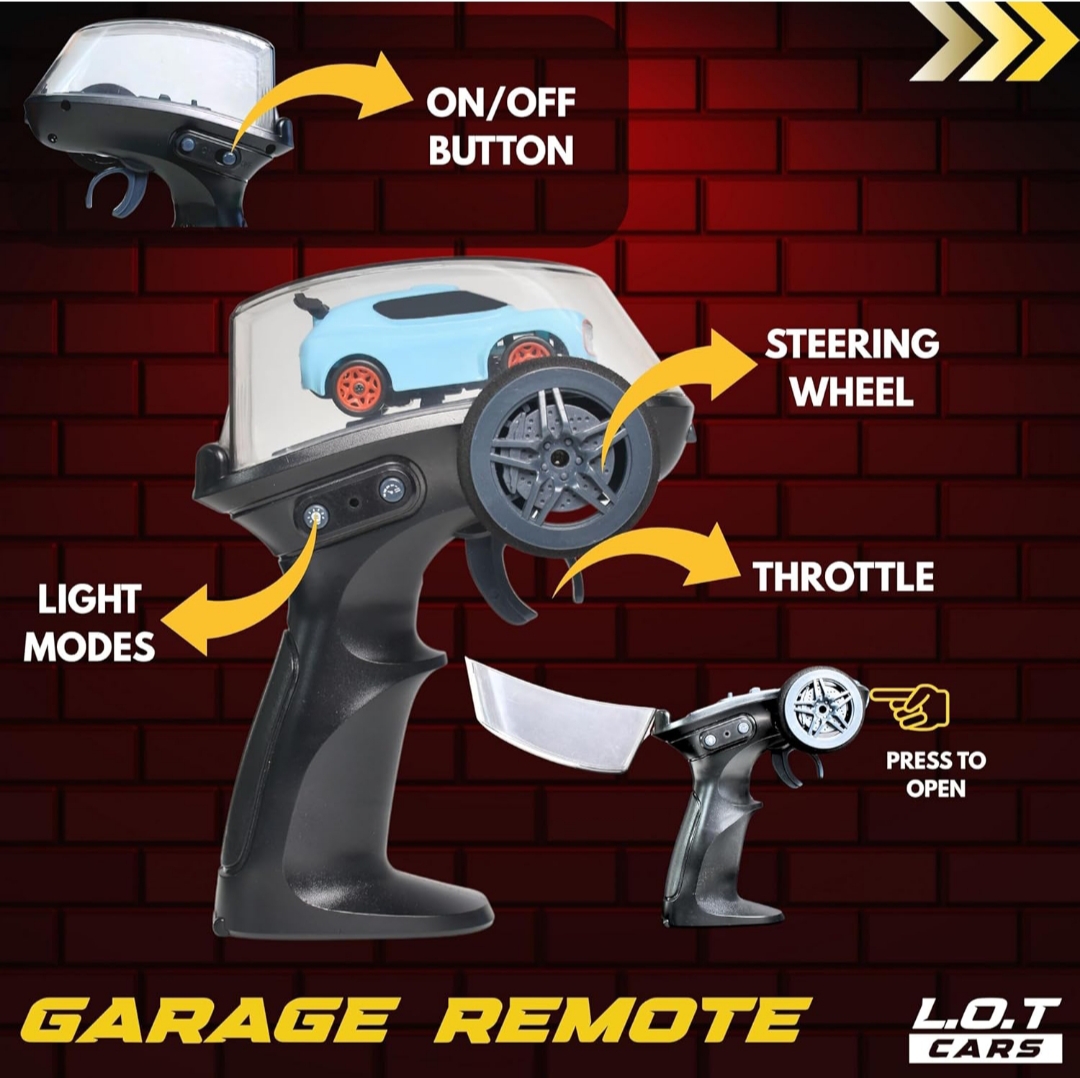 ON/OFF BUTTON

STEERING WHEEL

THROTTLE

LIGHT MODES

PRESS TO OPEN

GARAGE REMOTE

L.O.T CARS